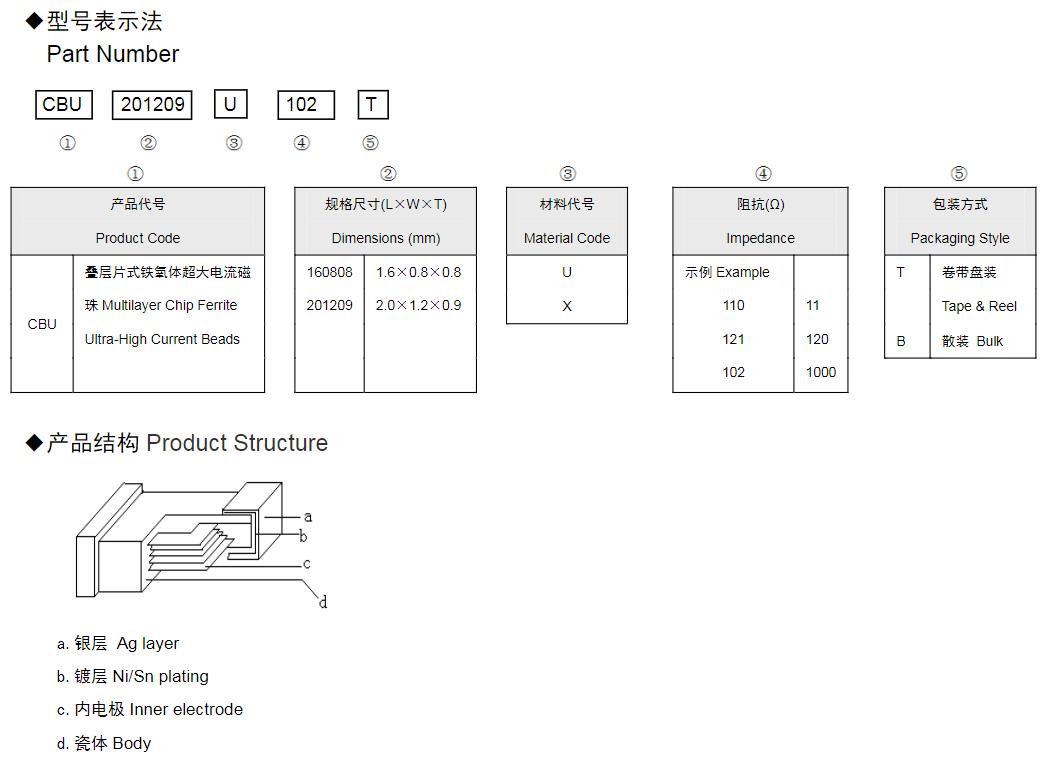 ◆型号表示法
Part Number

CBU 201209 U 102 T
① ② ③ ④ ⑤

①

| 产品代号 Product Code | |
|---|---|
| CBU | 叠层片式铁氧体超大电流磁珠 Multilayer Chip Ferrite Ultra-High Current Beads |

②

| 规格尺寸(L×W×T) Dimensions (mm) | |
|---|---|
| 160808 | 1.6×0.8×0.8 |
| 201209 | 2.0×1.2×0.9 |

③

| 材料代号 Material Code |
|---|
| U |
| X |

④

| 阻抗(Ω) Impedance | |
|---|---|
| 示例 Example | |
| 110 | 11 |
| 121 | 120 |
| 102 | 1000 |

⑤

| 包装方式 Packaging Style | |
|---|---|
| T | 卷带盘装 Tape & Reel |
| B | 散装 Bulk |

◆产品结构 Product Structure

a
b
c
d

a. 银层 Ag layer
b. 镀层 Ni/Sn plating
c. 内电极 Inner electrode
d. 瓷体 Body